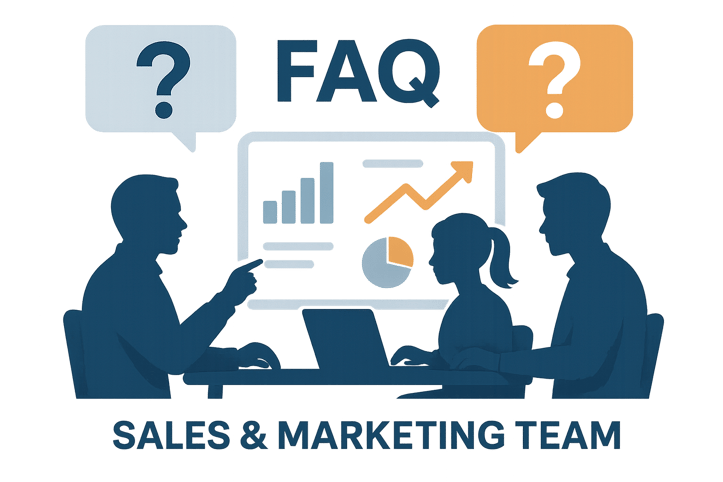 ?

FAQ

?

SALES & MARKETING TEAM