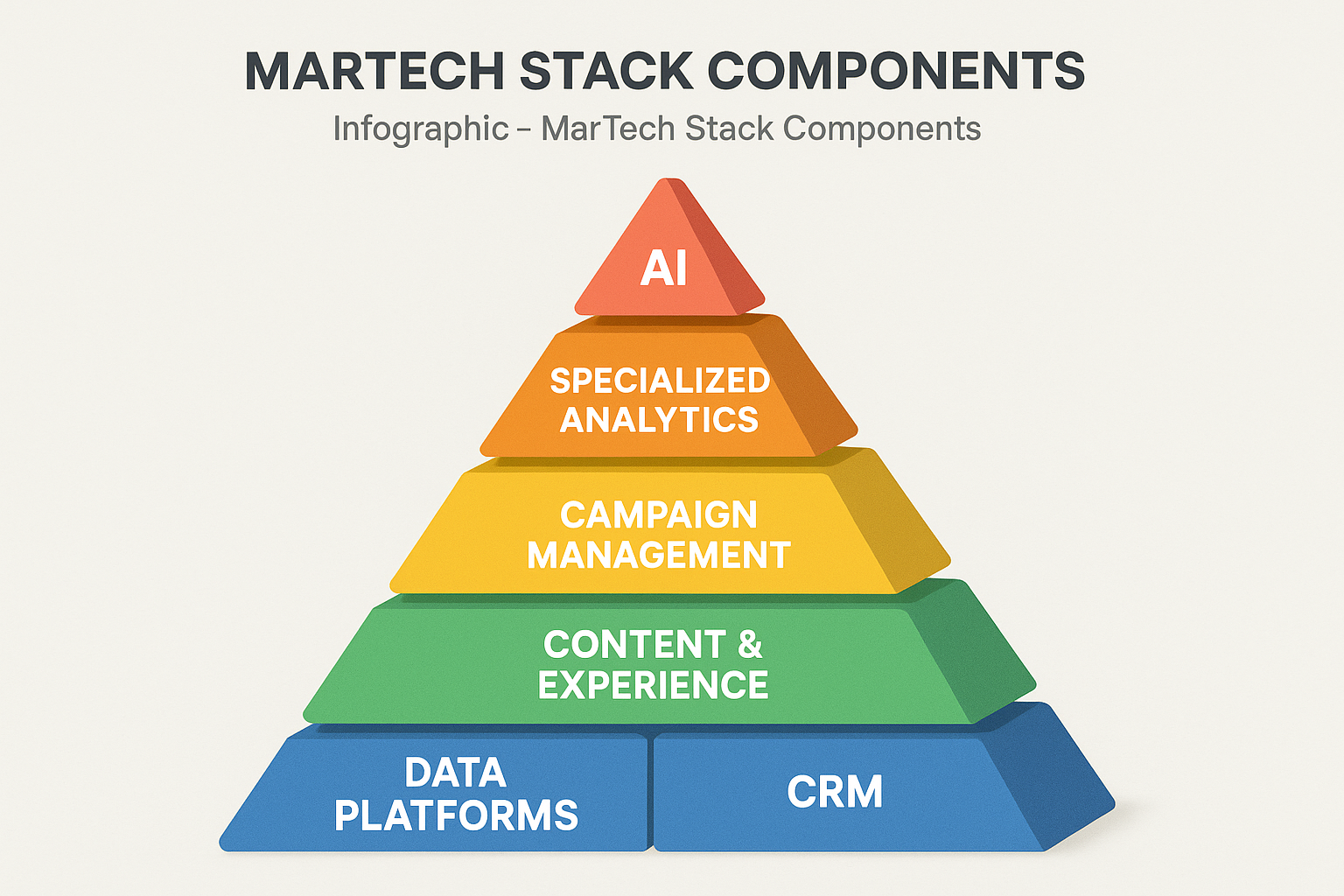 MARTECH STACK COMPONENTS

Infographic – MarTech Stack Components

AI

SPECIALIZED ANALYTICS

CAMPAIGN MANAGEMENT

CONTENT & EXPERIENCE

DATA PLATFORMS

CRM