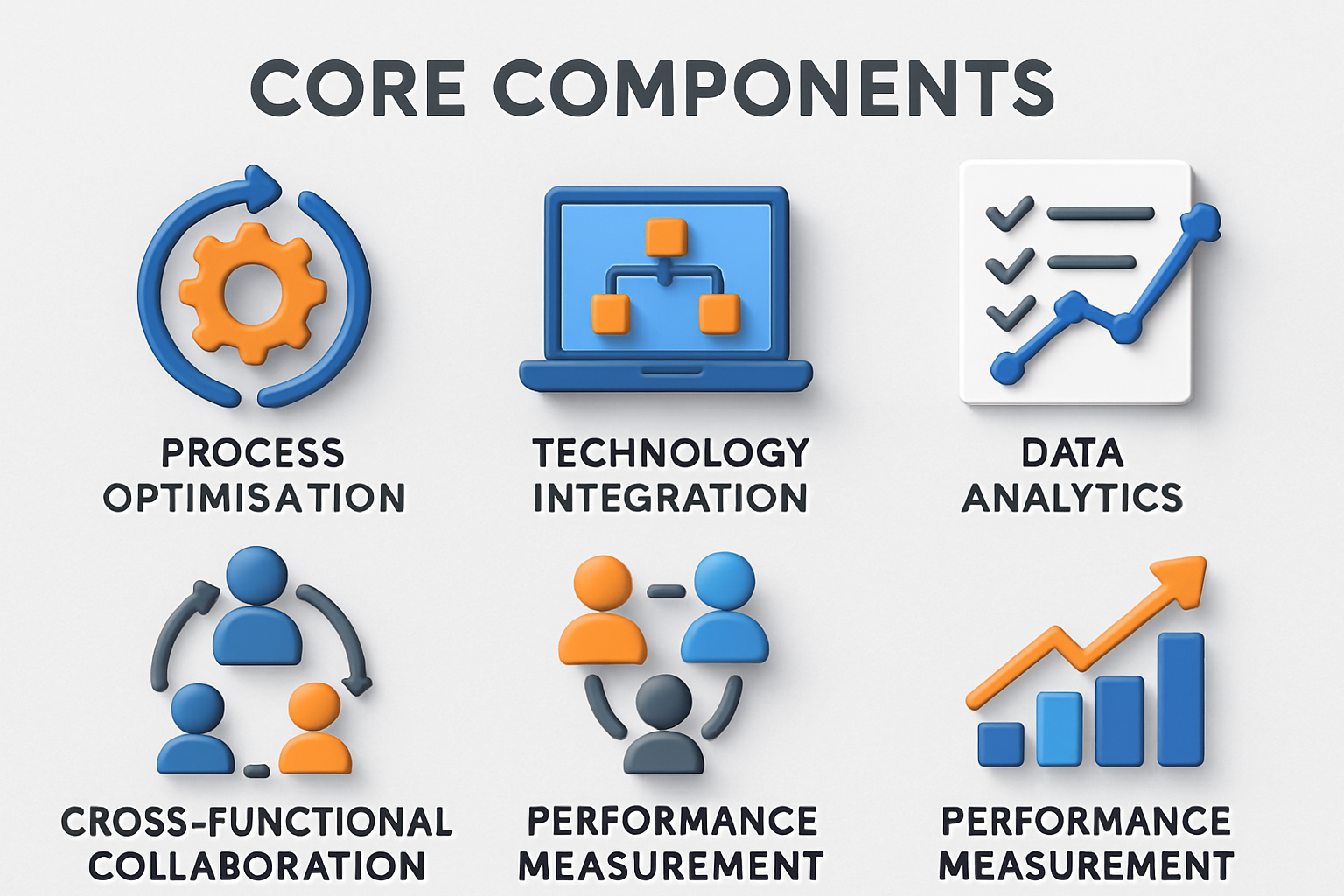 CORE COMPONENTS

PROCESS OPTIMISATION

TECHNOLOGY INTEGRATION

DATA ANALYTICS

CROSS-FUNCTIONAL COLLABORATION

PERFORMANCE MEASUREMENT

PERFORMANCE MEASUREMENT